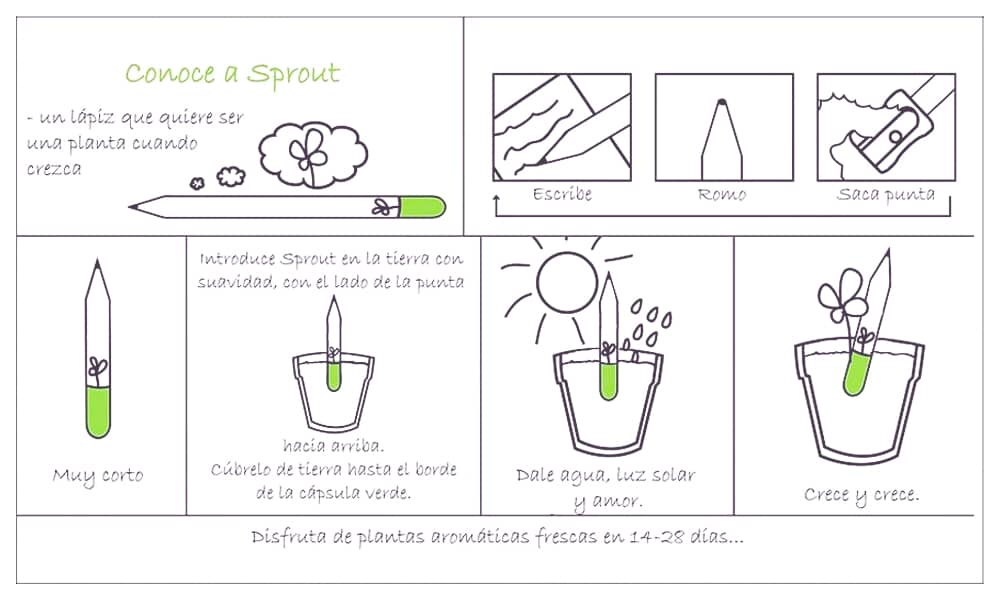 Conoce a Sprout

- un lápiz que quiere ser una planta cuando crezca

Escribe

Romo

Saca punta

Muy corto

Introduce Sprout en la tierra con suavidad, con el lado de la punta

hacia arriba.
Cúbrelo de tierra hasta el borde de la cápsula verde.

Dale agua, luz solar y amor.

Crece y crece.

Disfruta de plantas aromáticas frescas en 14-28 días...